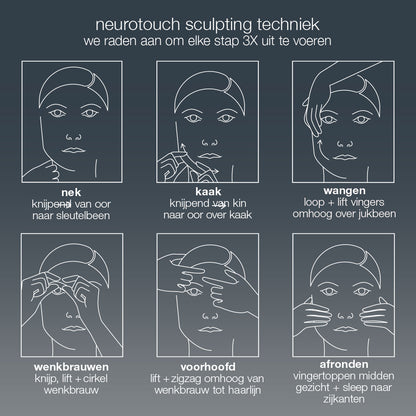 neurotouch sculpting techniek
we raden aan om elke stap 3X uit te voeren

nek
knijpend van oor naar sleutelbeen

kaak
knijpend van kin naar oor over kaak

wangen
loop + lift vingers omhoog over jukbeen

wenkbrauwen
knijp, lift + cirkel wenkbrauw

voorhoofd
lift + zigzag omhoog van wenkbrauw tot haarlijn

afronden
vingertoppen midden gezicht + sleep naar zijkanten